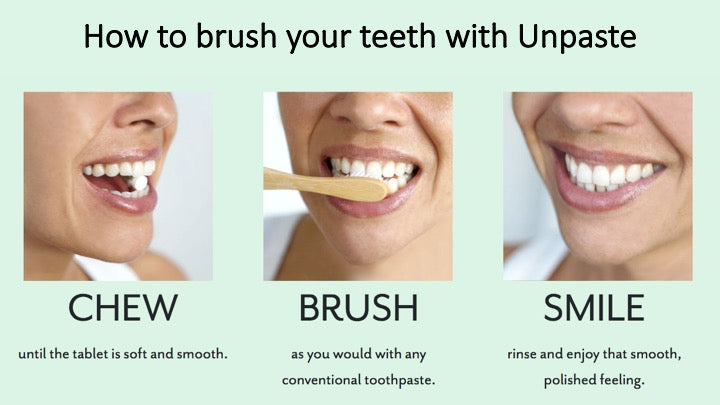 How to brush your teeth with Unpaste

CHEW

until the tablet is soft and smooth.

BRUSH

as you would with any conventional toothpaste.

SMILE

rinse and enjoy that smooth, polished feeling.